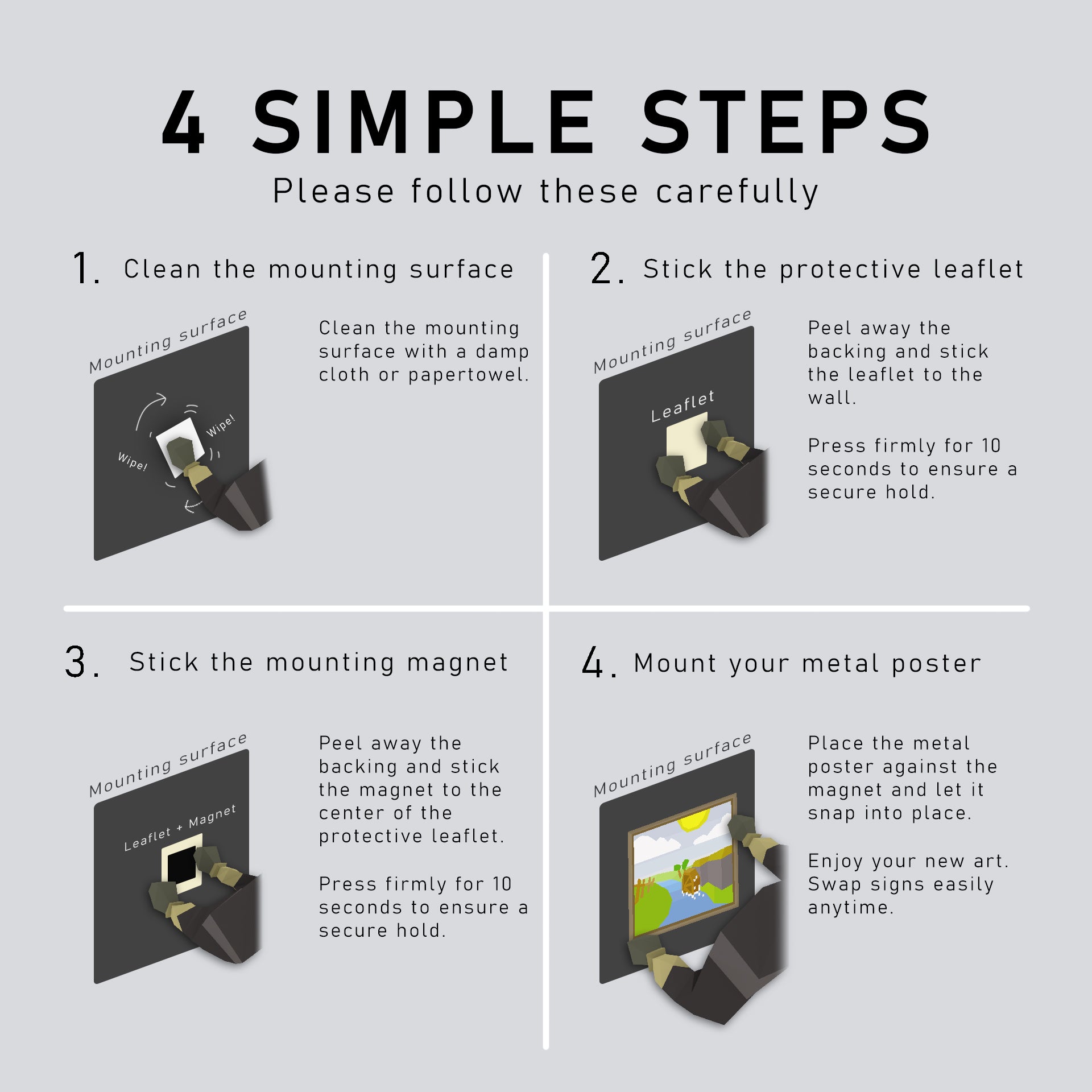 4 SIMPLE STEPS
Please follow these carefully

1. Clean the mounting surface

Mounting surface

Wipe!

Wipe!

Clean the mounting surface with a damp cloth or papertowel.

2. Stick the protective leaflet

Mounting surface

Leaflet

Peel away the backing and stick the leaflet to the wall.

Press firmly for 10 seconds to ensure a secure hold.

3. Stick the mounting magnet

Mounting surface

Leaflet + Magnet

Peel away the backing and stick the magnet to the center of the protective leaflet.

Press firmly for 10 seconds to ensure a secure hold.

4. Mount your metal poster

Mounting surface

Place the metal poster against the magnet and let it snap into place.

Enjoy your new art. Swap signs easily anytime.